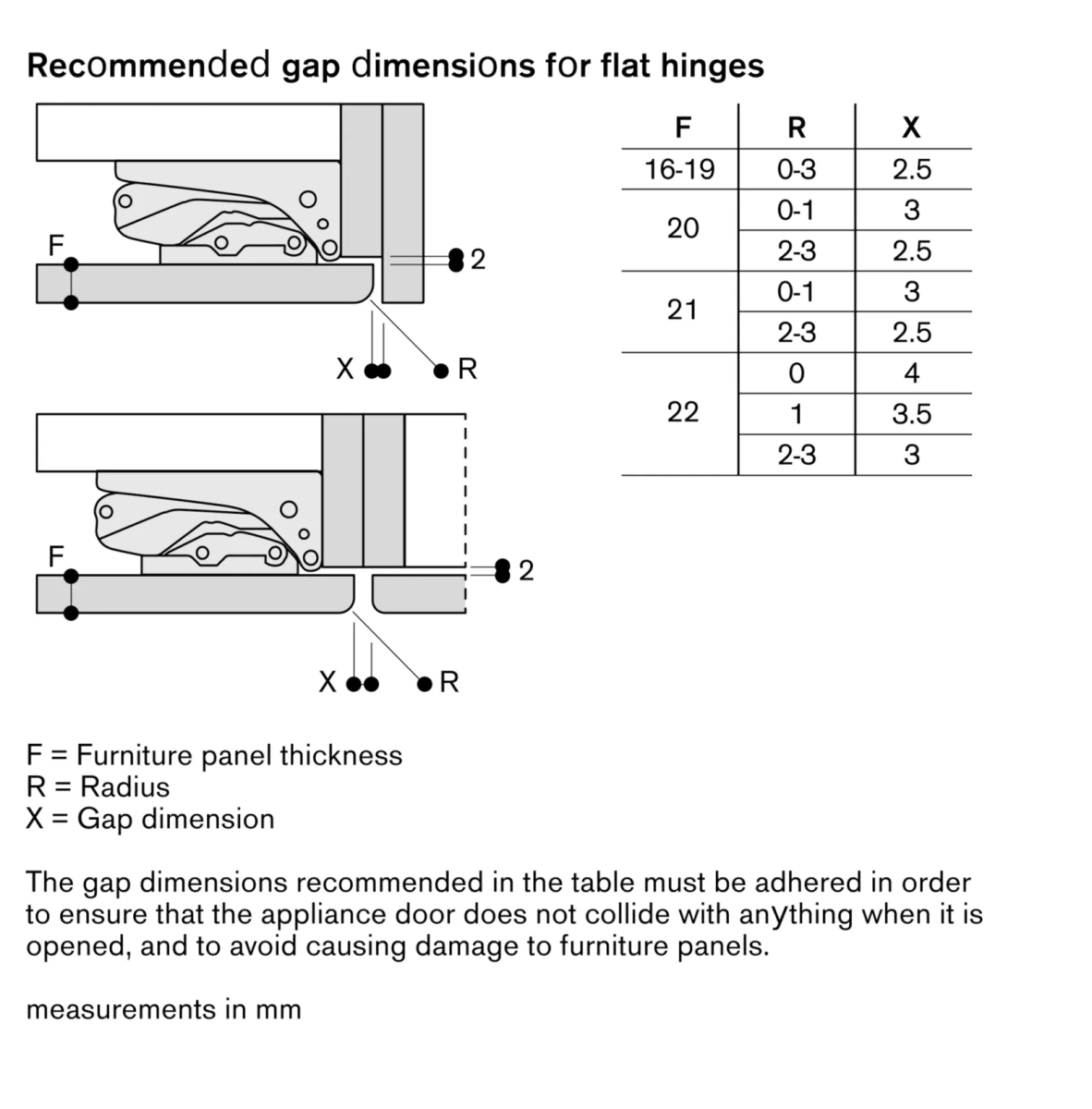 Recommended gap dimensions for flat hinges

F

2

X R

F

2

X R

| F | R | X |
|---|---|---|
| 16-19 | 0-3 | 2.5 |
| 20 | 0-1 | 3 |
| | 2-3 | 2.5 |
| 21 | 0-1 | 3 |
| | 2-3 | 2.5 |
| 22 | 0 | 4 |
| | 1 | 3.5 |
| | 2-3 | 3 |

F = Furniture panel thickness
R = Radius
X = Gap dimension

The gap dimensions recommended in the table must be adhered in order to ensure that the appliance door does not collide with anything when it is opened, and to avoid causing damage to furniture panels.

measurements in mm