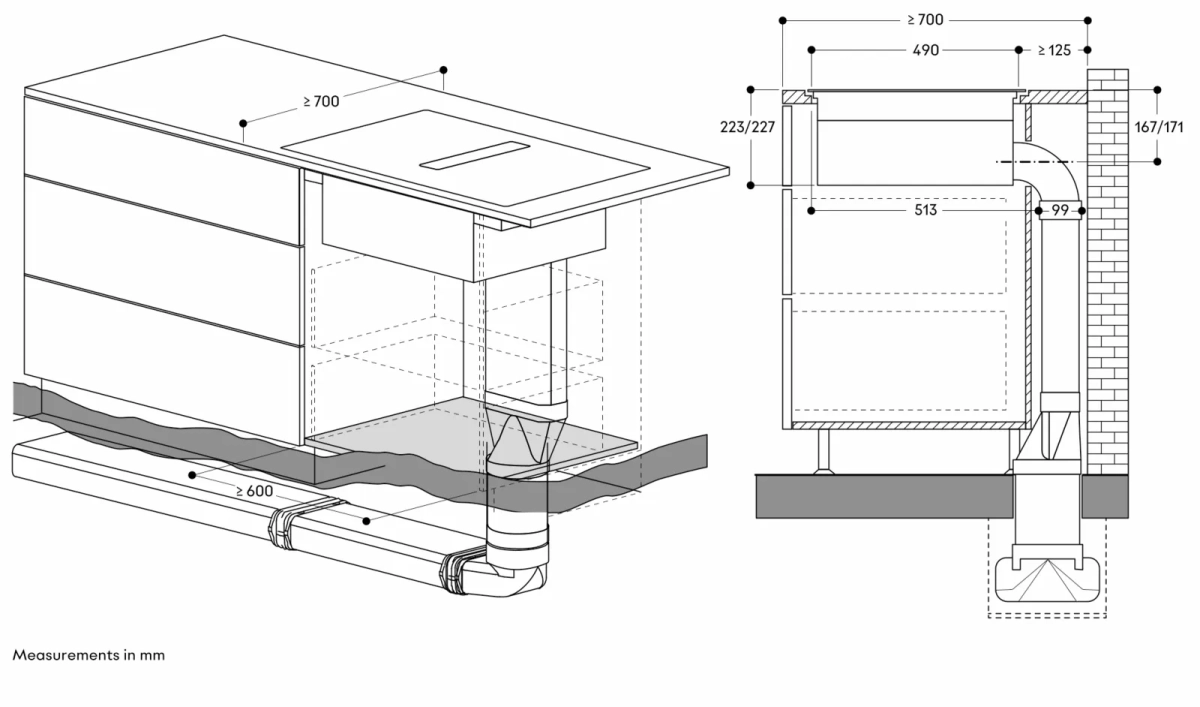 ≥ 700

≥ 600

≥ 700

490

≥ 125

223/227

167/171

513

99

Measurements in mm