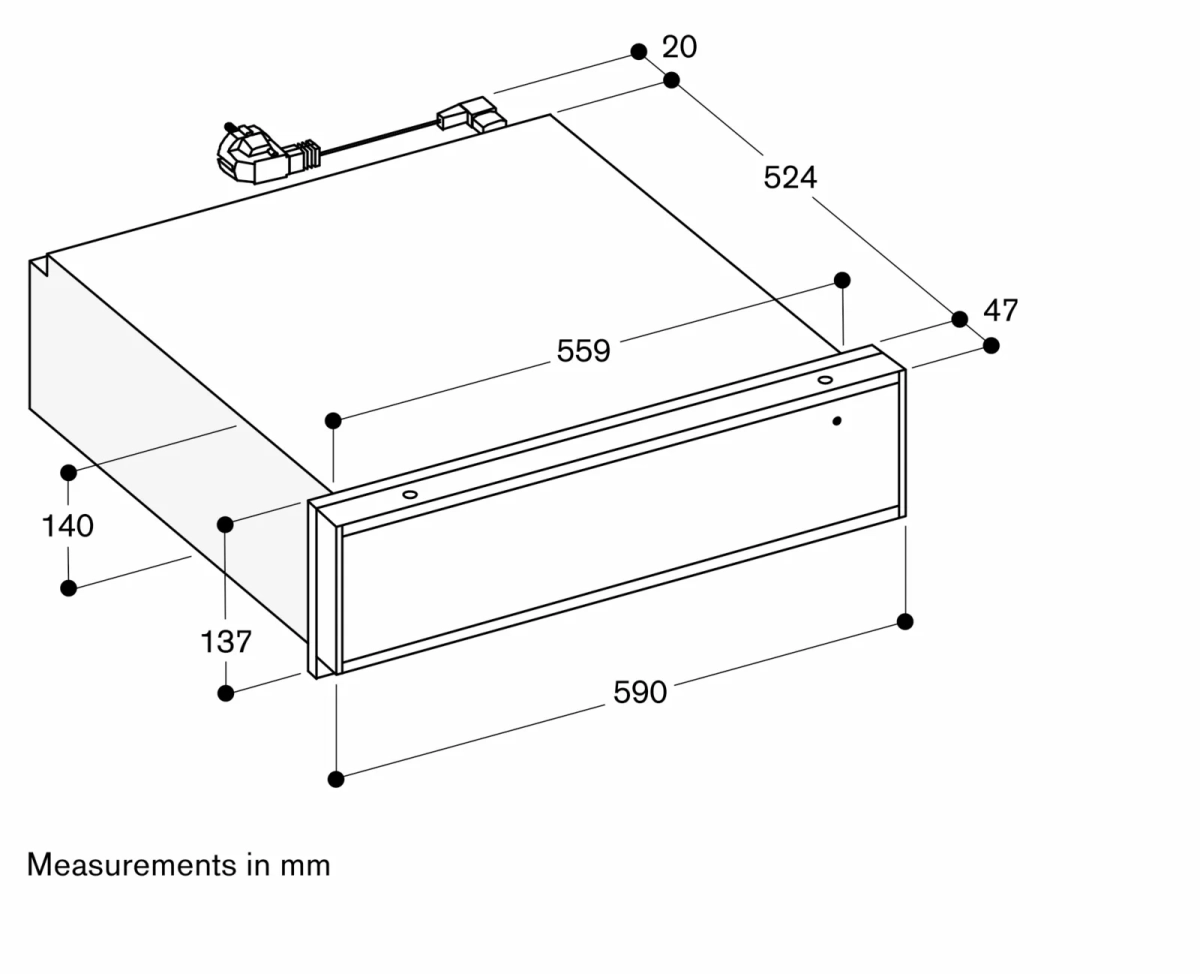 20
524
47
559
140
137
590

Measurements in mm