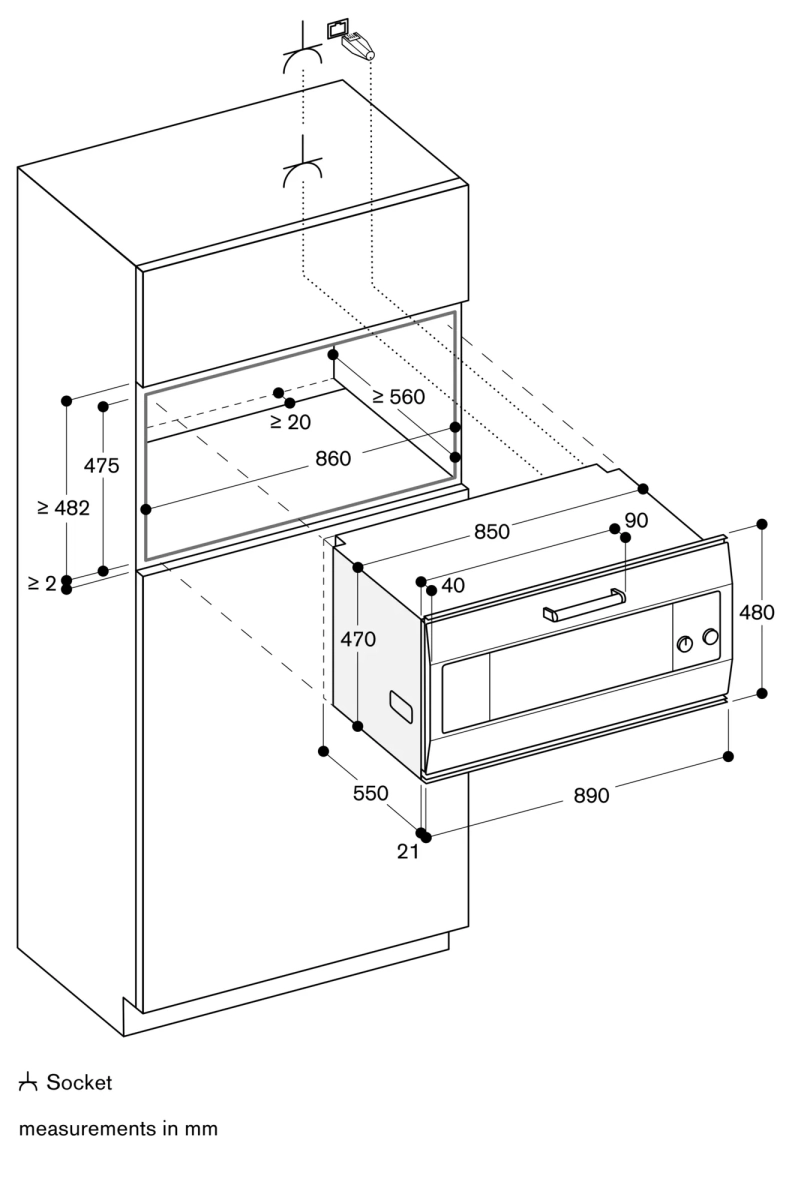 ≥ 560
≥ 20
860
475
≥ 482
≥ 2
850
90
40
470
480
550
890
21

Socket

measurements in mm