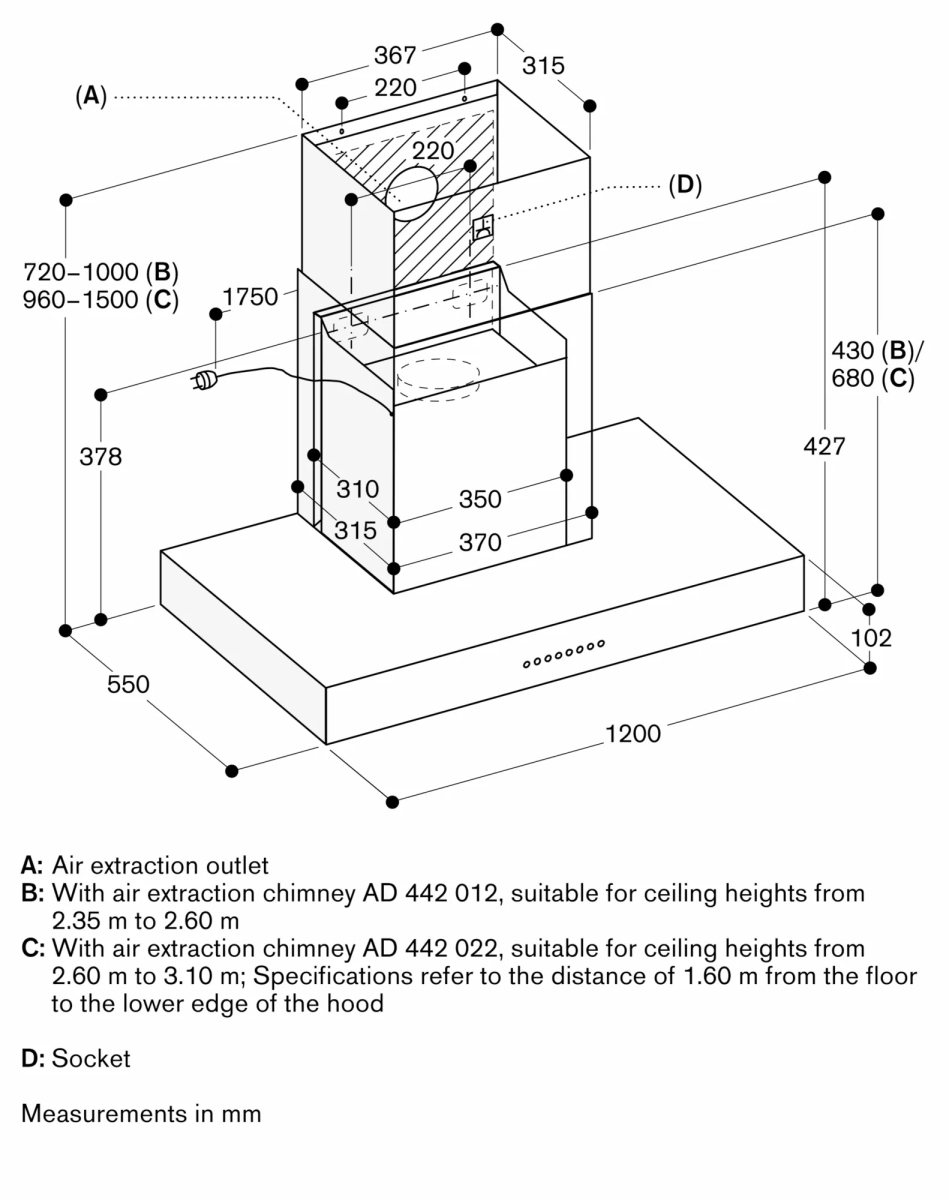 367
315
(A)
220
220
(D)
720–1000 (B)
960–1500 (C)
1750
430 (B)/
680 (C)
378
427
310
350
315
370
102
550
1200

A: Air extraction outlet
B: With air extraction chimney AD 442 012, suitable for ceiling heights from 2.35 m to 2.60 m
C: With air extraction chimney AD 442 022, suitable for ceiling heights from 2.60 m to 3.10 m; Specifications refer to the distance of 1.60 m from the floor to the lower edge of the hood

D: Socket

Measurements in mm