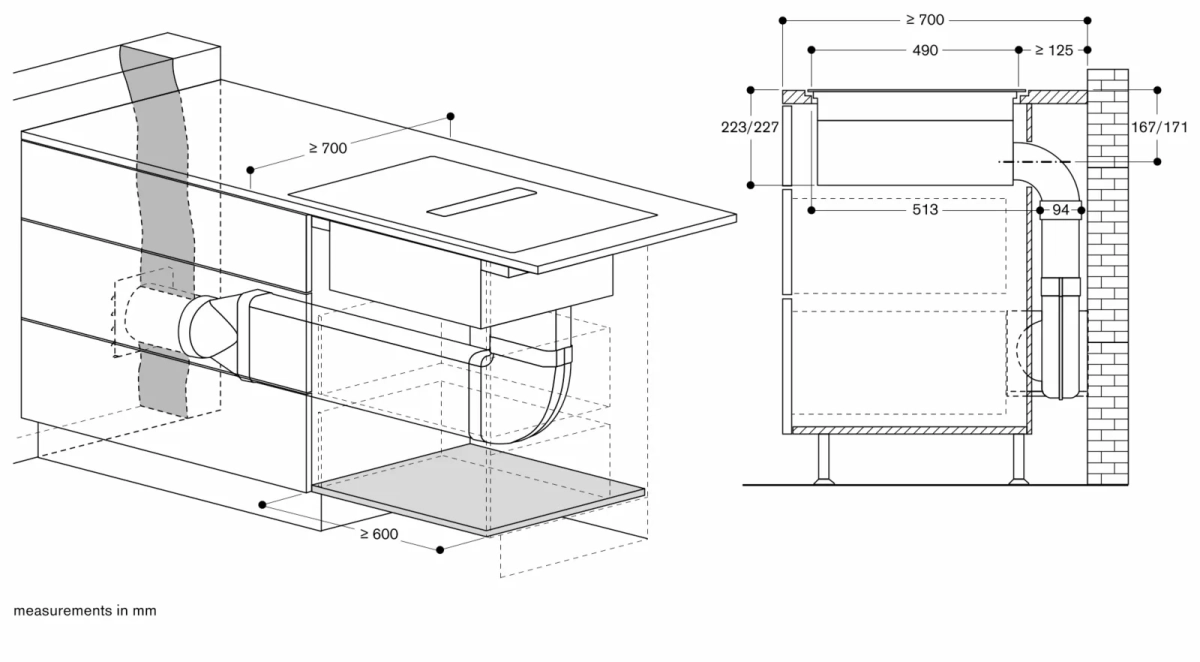 ≥ 700

≥ 600

≥ 700

490

≥ 125

223/227

167/171

513

94

measurements in mm