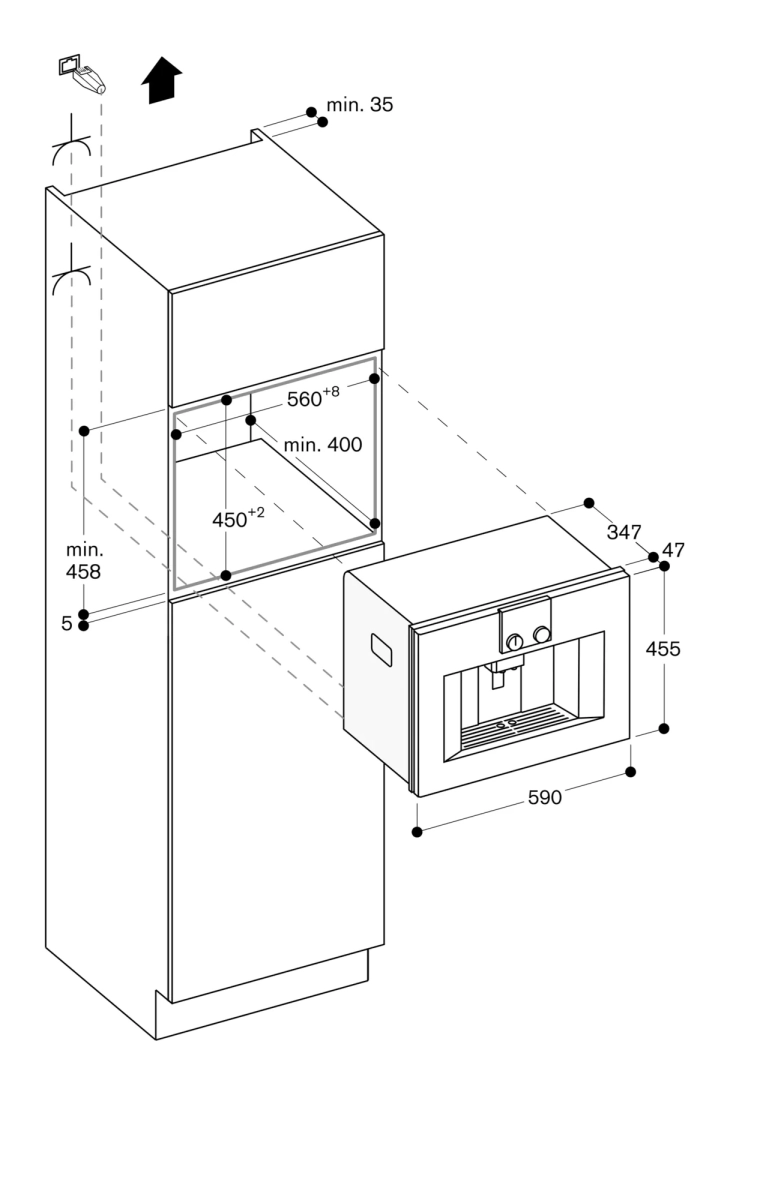 min. 35

$560^{+8}$

min. 400

$450^{+2}$

min. 458

5

347

47

455

590