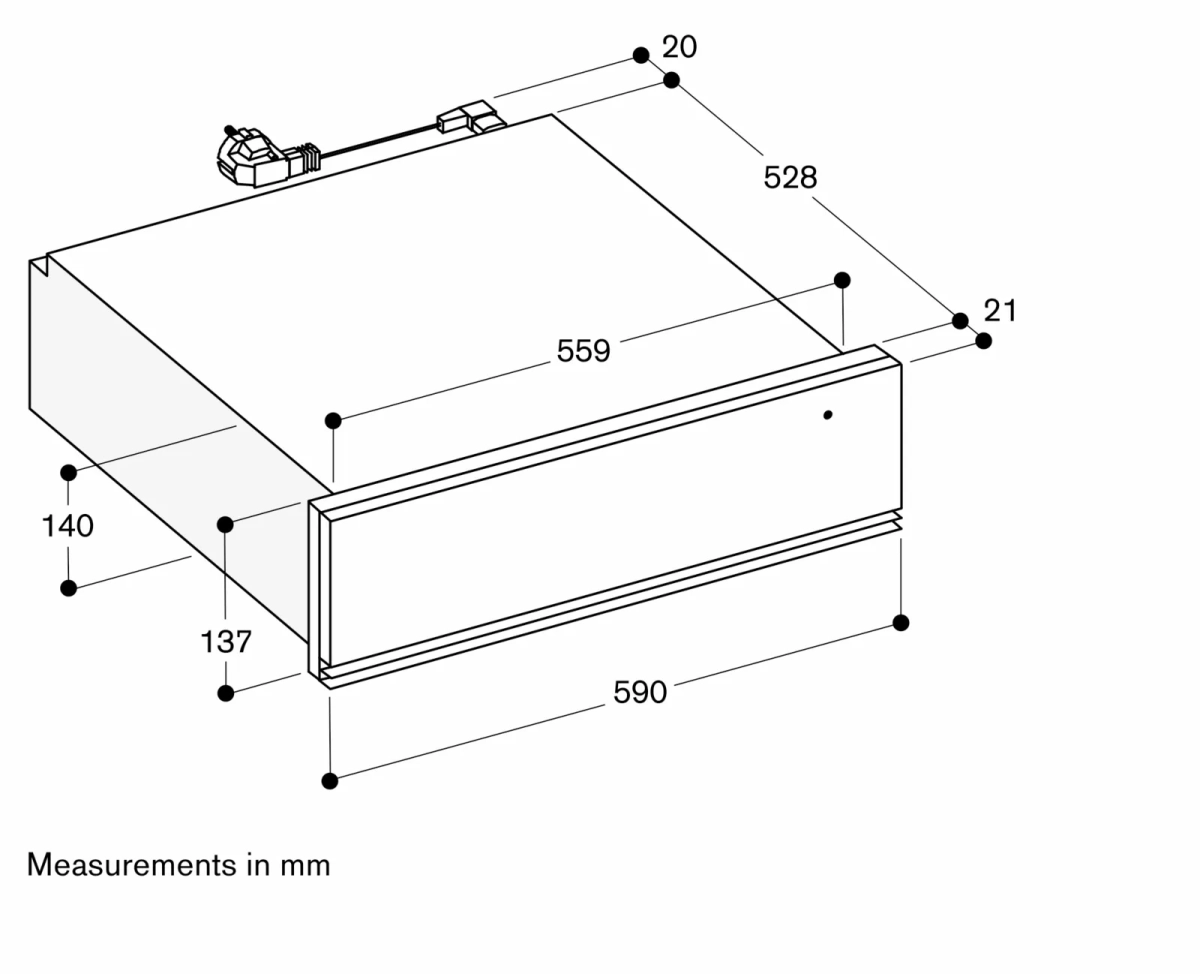 20
528
21
559
140
137
590

Measurements in mm