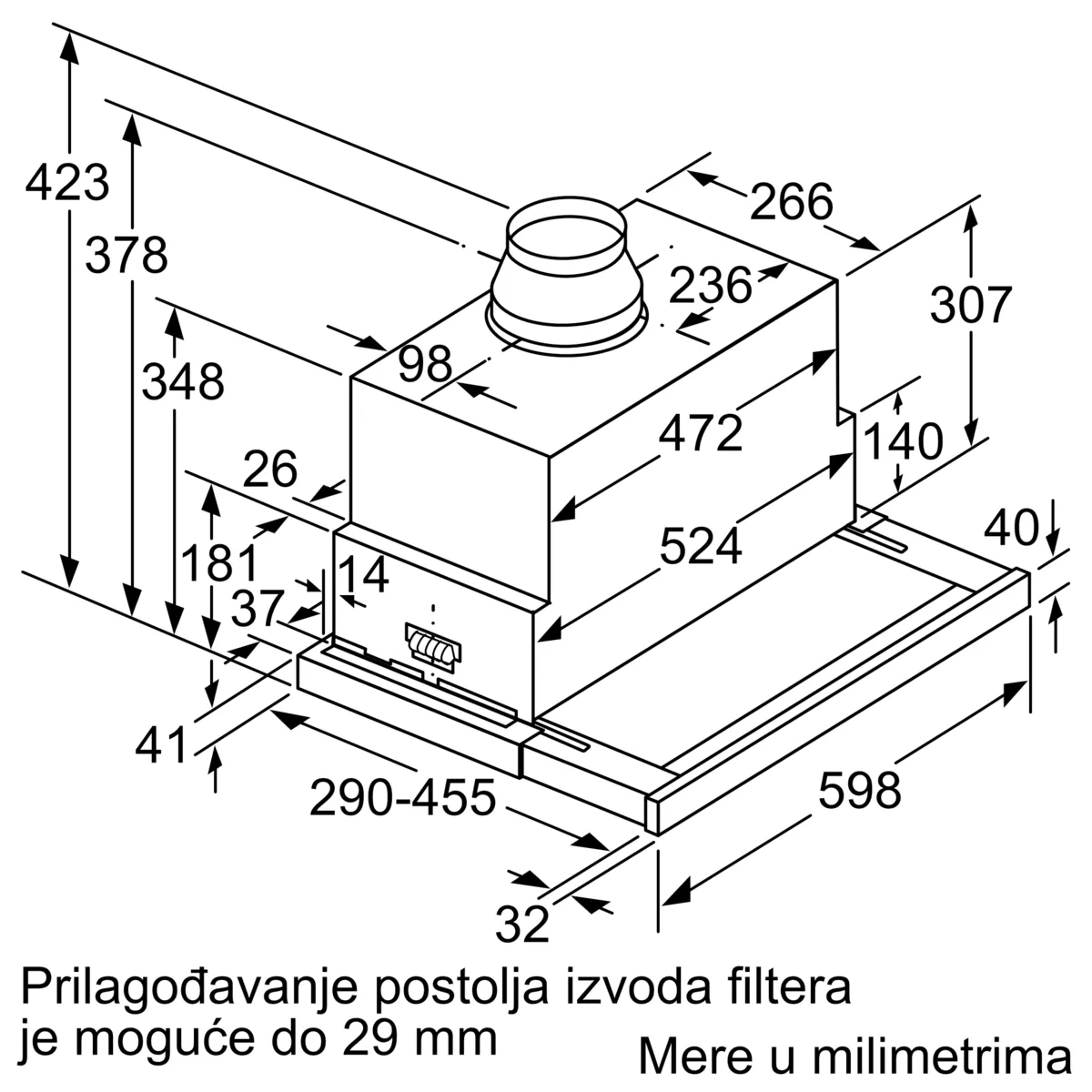 423
378
348
266
236
307
98
472
140
26
524
40
181
14
37
41
290-455
598
32

Prilagođavanje postolja izvoda filtera je moguće do 29 mm

Mere u milimetrima